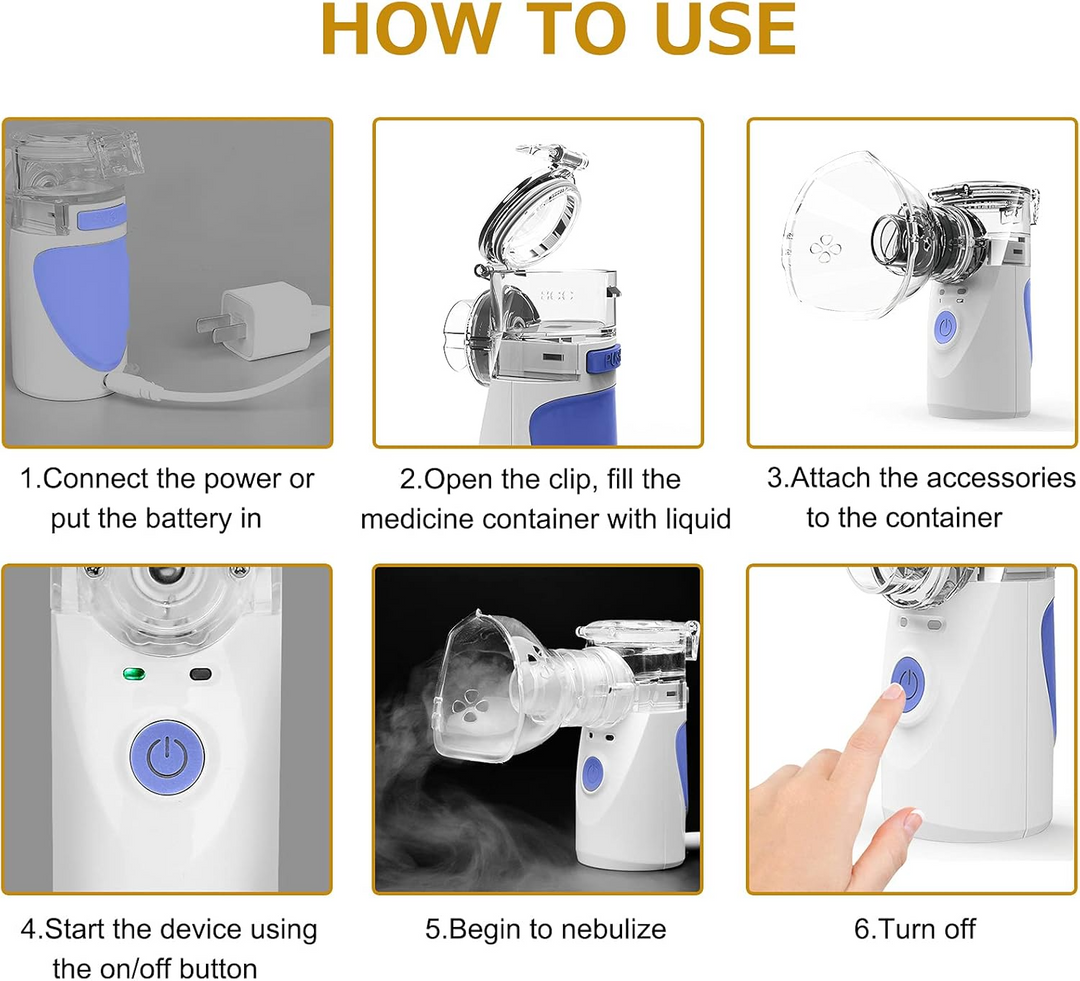 HOW TO USE

1.Connect the power or put the battery in

2.Open the clip, fill the medicine container with liquid

3.Attach the accessories to the container

4.Start the device using the on/off button

5.Begin to nebulize

6.Turn off